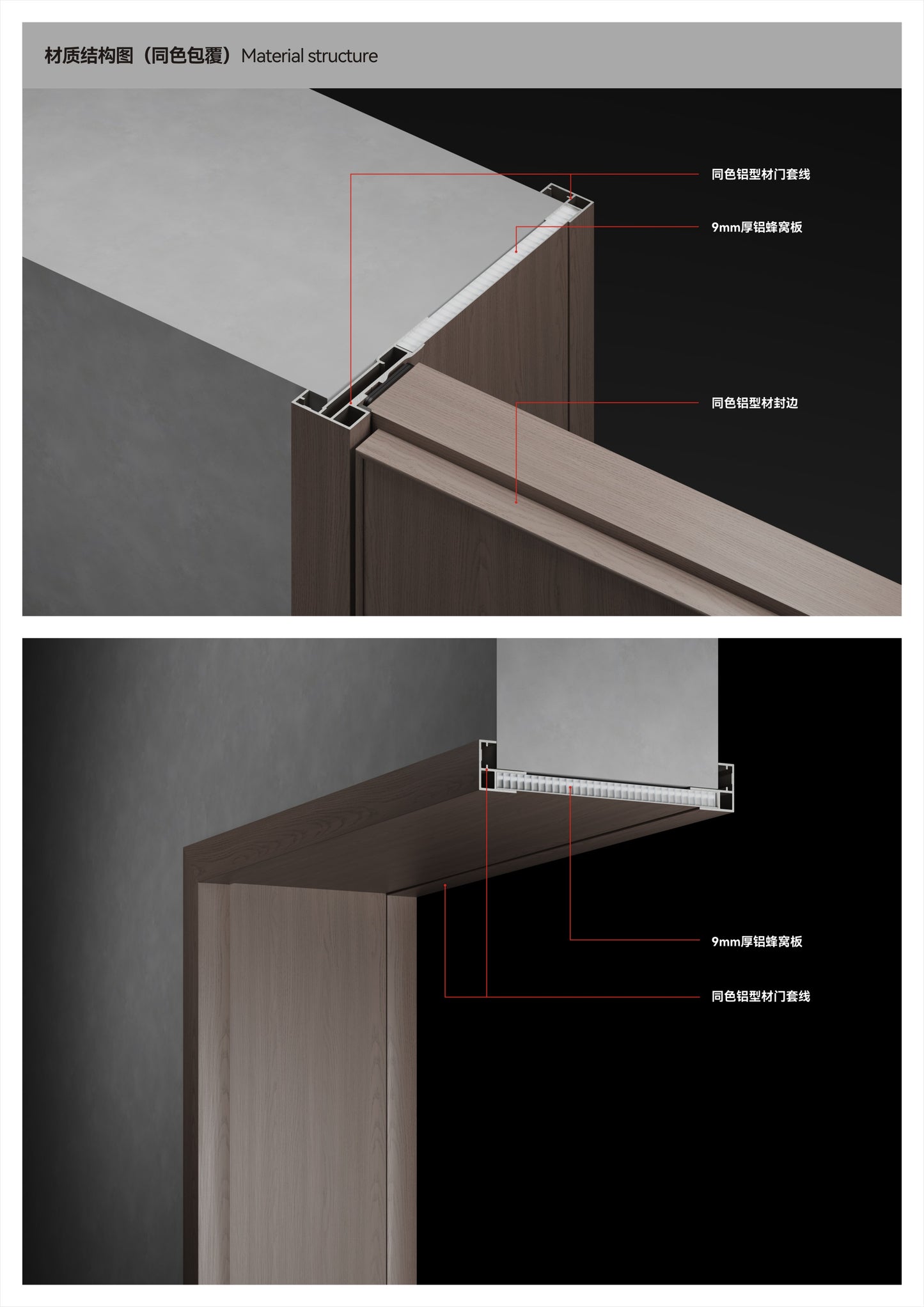 材质结构图（同色包覆）Material structure

同色铝型材门套线

9mm厚铝蜂窝板

同色铝型材封边

9mm厚铝蜂窝板

同色铝型材门套线